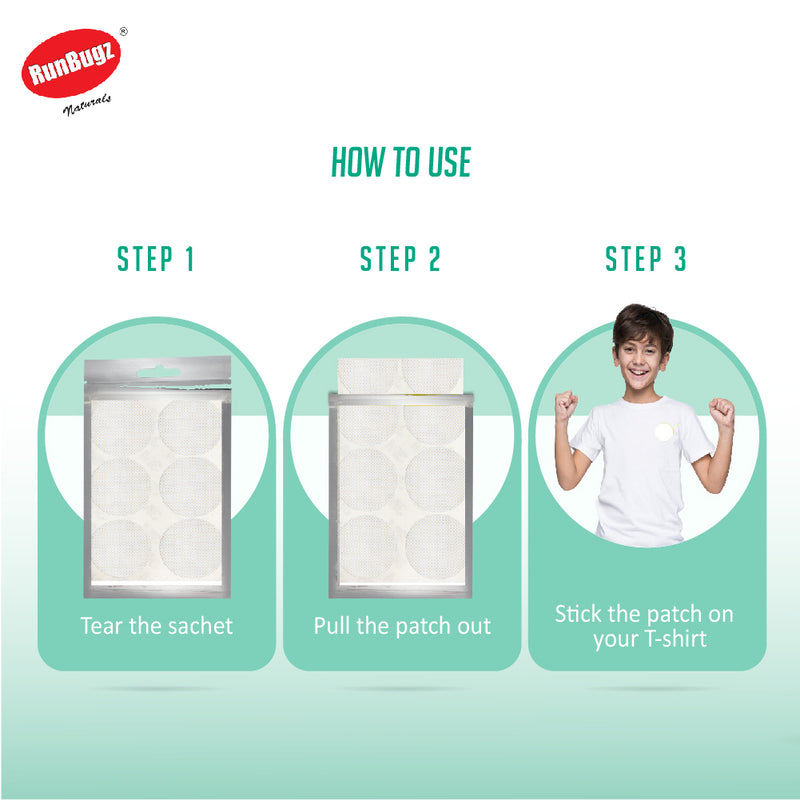 RunBugz®
Naturals

HOW TO USE

STEP 1

Tear the sachet

STEP 2

Pull the patch out

STEP 3

Stick the patch on your T-shirt