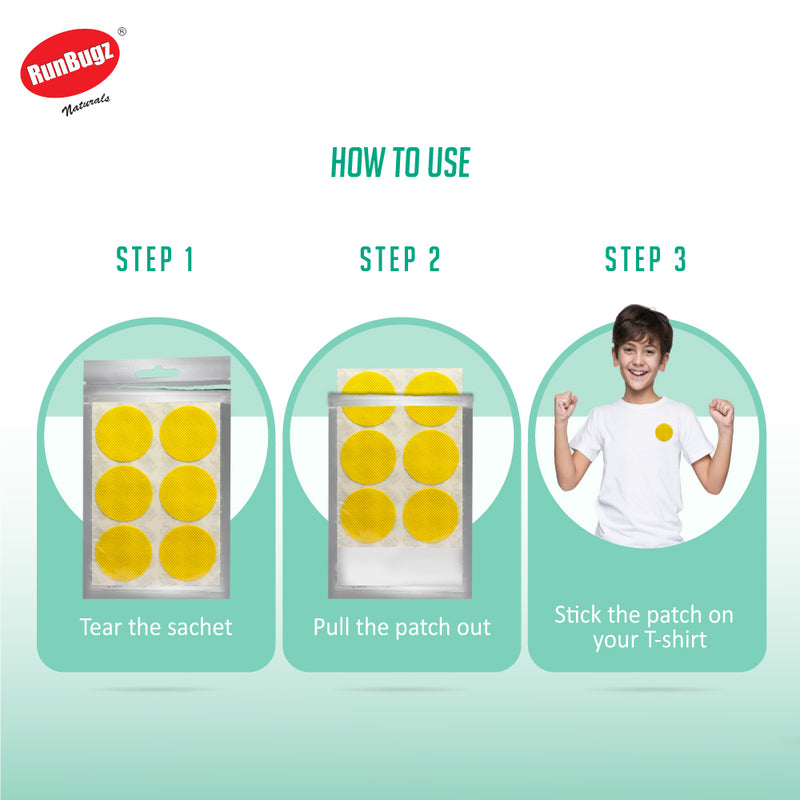 RunBugz®
Naturals

HOW TO USE

STEP 1

Tear the sachet

STEP 2

Pull the patch out

STEP 3

Stick the patch on your T-shirt